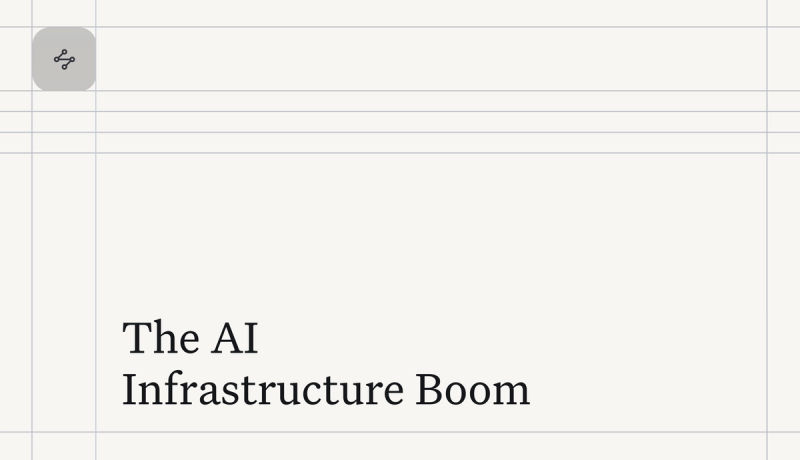 The AI
Infrastructure Boom